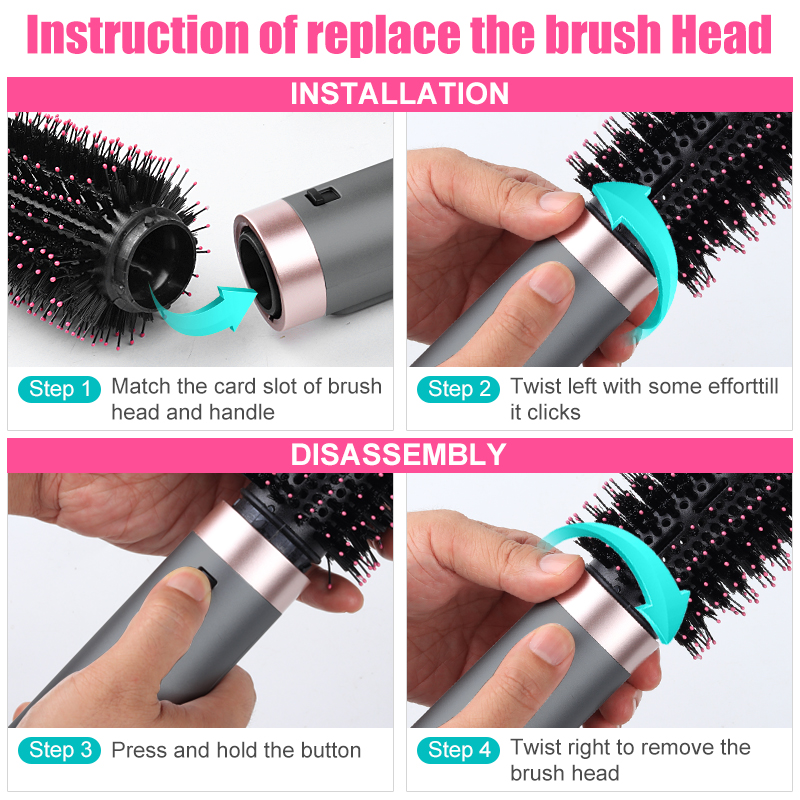 Instruction of replace the brush Head

INSTALLATION

Step 1 Match the card slot of brush head and handle

Step 2 Twist left with some efforttill it clicks

DISASSEMBLY

Step 3 Press and hold the button

Step 4 Twist right to remove the brush head